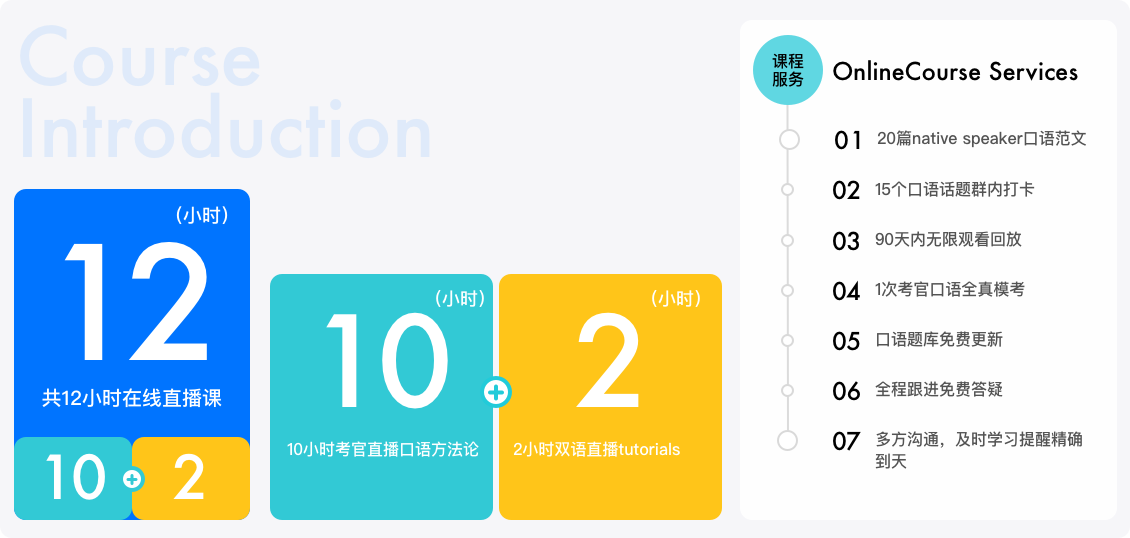 Course Introduction

（小时）

12

共12小时在线直播课

10 2

（小时）

10

10小时考官直播口语方法论

（小时）

2

2小时双语直播tutorials

课程服务

OnlineCourse Services

01 20篇native speaker口语范文

02 15个口语话题群内打卡

03 90天内无限观看回放

04 1次考官口语全真模考

05 口语题库免费更新

06 全程跟进免费答疑

07 多方沟通，及时学习提醒精确到天